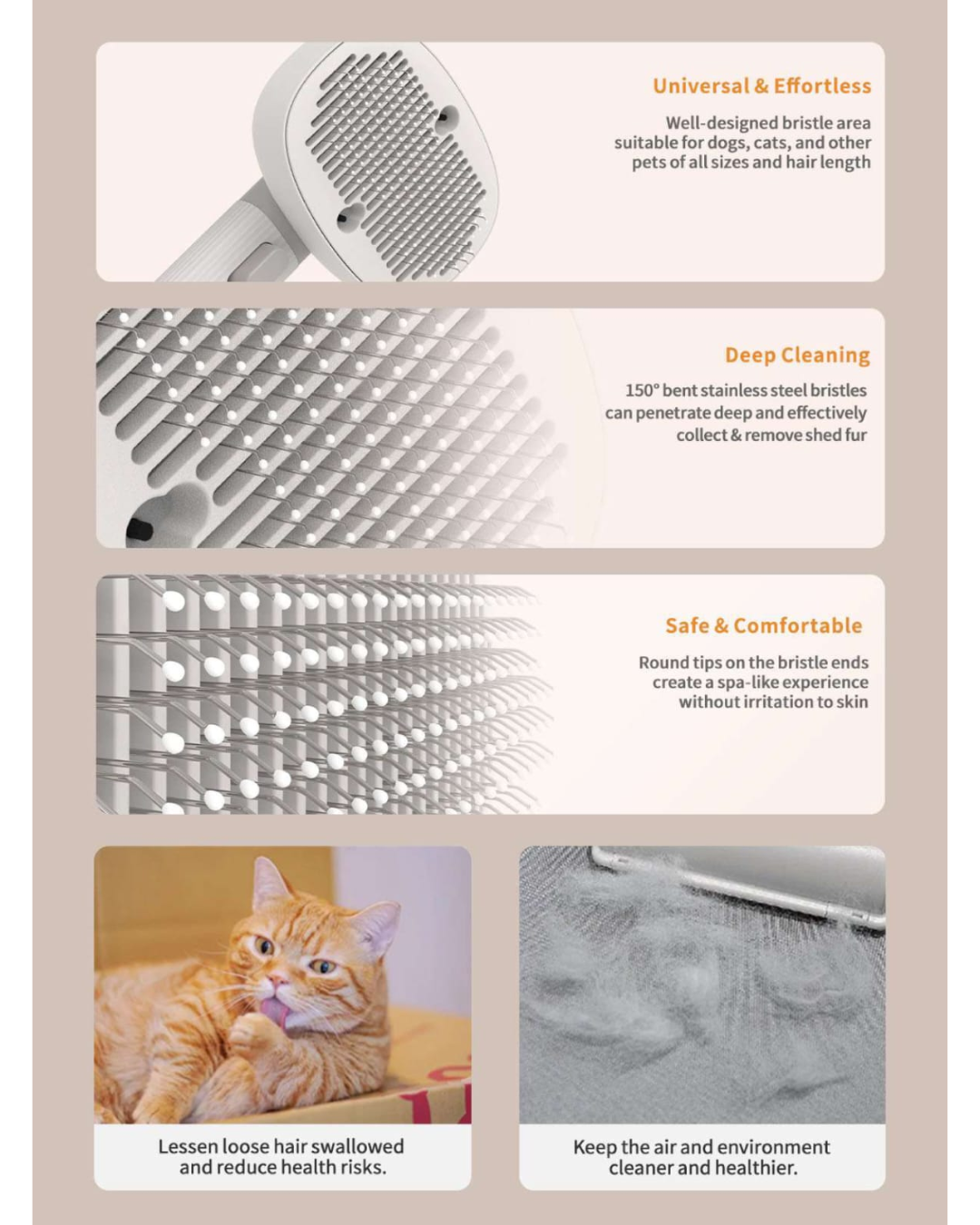 Universal & Effortless

Well-designed bristle area suitable for dogs, cats, and other pets of all sizes and hair length

Deep Cleaning

150° bent stainless steel bristles can penetrate deep and effectively collect & remove shed fur

Safe & Comfortable

Round tips on the bristle ends create a spa-like experience without irritation to skin

Lessen loose hair swallowed and reduce health risks.

Keep the air and environment cleaner and healthier.